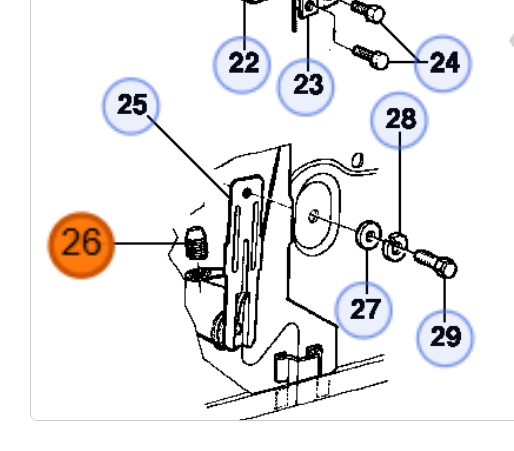 22
23
24
25
28
26
27
29